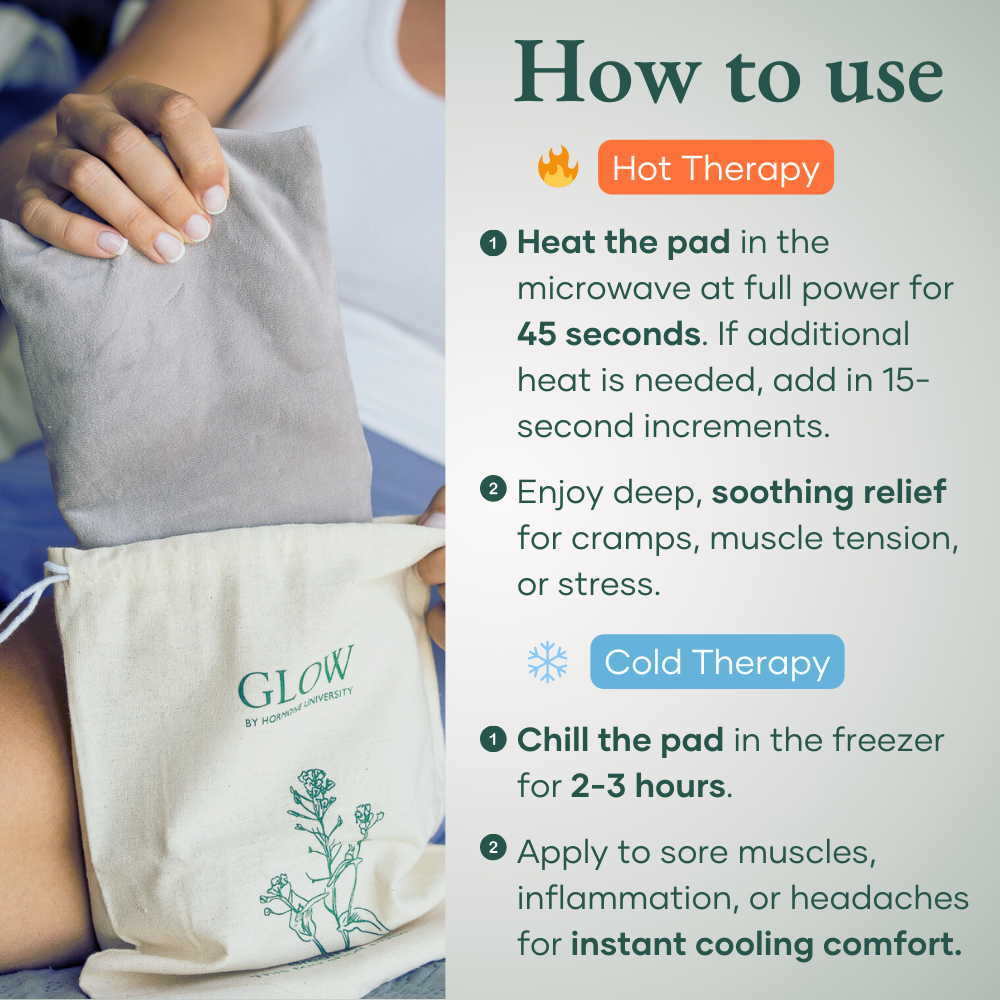 GLOW
BY HORMONE UNIVERSITY

How to use

Hot Therapy

1 Heat the pad in the microwave at full power for 45 seconds. If additional heat is needed, add in 15-second increments.

2 Enjoy deep, soothing relief for cramps, muscle tension, or stress.

Cold Therapy

1 Chill the pad in the freezer for 2-3 hours.

2 Apply to sore muscles, inflammation, or headaches for instant cooling comfort.